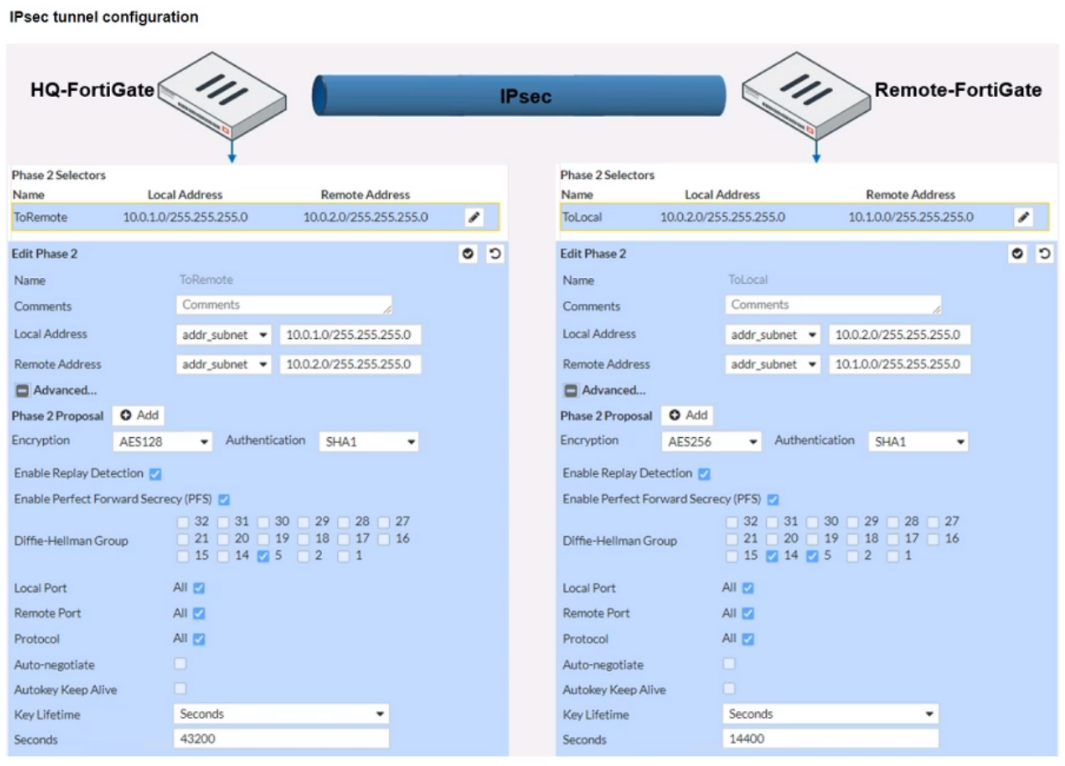 IPsec tunnel configuration

HQ-FortiGate

IPsec

Remote-FortiGate

Phase 2 Selectors

| Name | Local Address | Remote Address |
|---|---|---|
| ToRemote | 10.0.1.0/255.255.255.0 | 10.0.2.0/255.255.255.0 |

Edit Phase 2

Name ToRemote

Comments Comments

Local Address addr_subnet 10.0.1.0/255.255.255.0

Remote Address addr_subnet 10.0.2.0/255.255.255.0

Advanced...

Phase 2 Proposal Add

Encryption AES128 Authentication SHA1

Enable Replay Detection

Enable Perfect Forward Secrecy (PFS)

Diffie-Hellman Group 32 31 30 29 28 27 21 20 19 18 17 16 15 14 5 2 1

Local Port All

Remote Port All

Protocol All

Auto-negotiate

Autokey Keep Alive

Key Lifetime Seconds

Seconds 43200

Phase 2 Selectors

| Name | Local Address | Remote Address |
|---|---|---|
| ToLocal | 10.0.2.0/255.255.255.0 | 10.1.0.0/255.255.255.0 |

Edit Phase 2

Name ToLocal

Comments Comments

Local Address addr_subnet 10.0.2.0/255.255.255.0

Remote Address addr_subnet 10.1.0.0/255.255.255.0

Advanced...

Phase 2 Proposal Add

Encryption AES256 Authentication SHA1

Enable Replay Detection

Enable Perfect Forward Secrecy (PFS)

Diffie-Hellman Group 32 31 30 29 28 27 21 20 19 18 17 16 15 14 5 2 1

Local Port All

Remote Port All

Protocol All

Auto-negotiate

Autokey Keep Alive

Key Lifetime Seconds

Seconds 14400