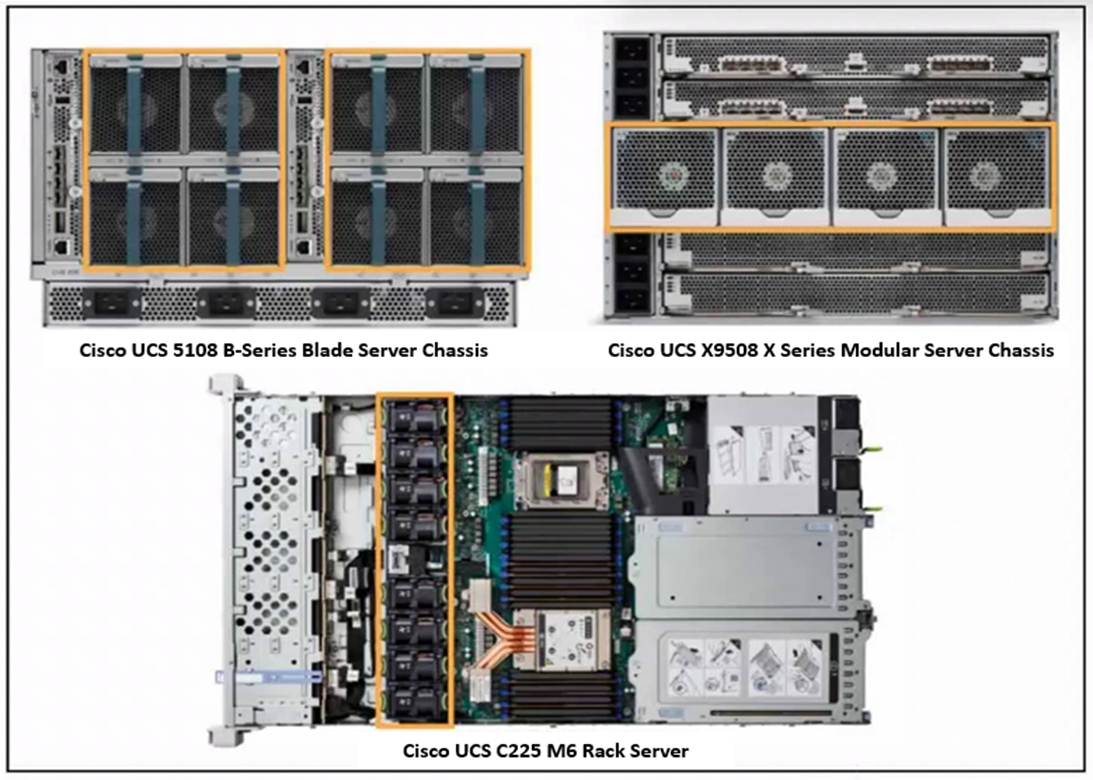 Cisco UCS 5108 B-Series Blade Server Chassis

Cisco UCS X9508 X Series Modular Server Chassis

Cisco UCS C225 M6 Rack Server